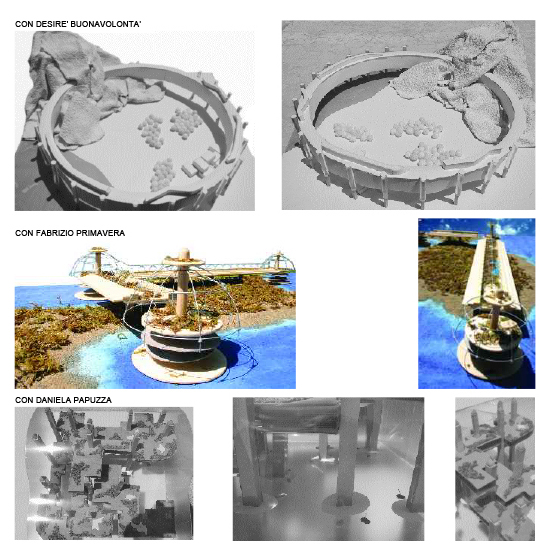 CON DESIRE' BUONAVOLONTA'

CON FABRIZIO PRIMAVERA

CON DANIELA PAPUZZA